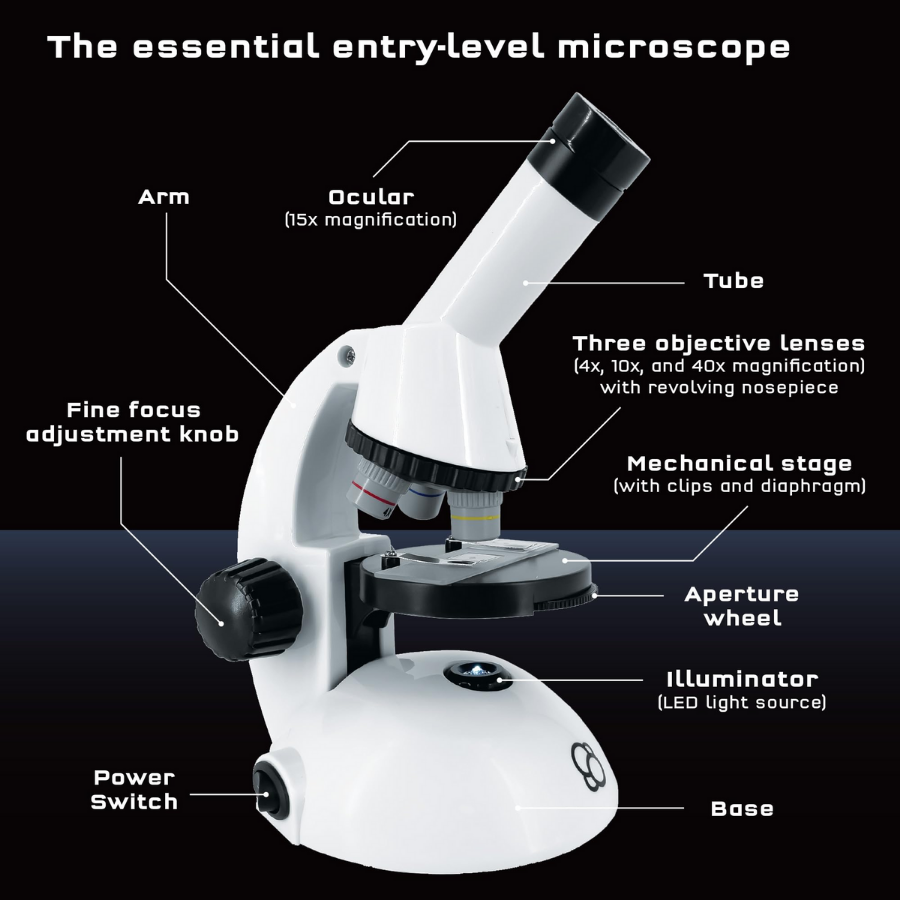 The essential entry-level microscope

Arm

Ocular
(15x magnification)

Tube

Three objective lenses
(4x, 10x, and 40x magnification)
with revolving nosepiece

Fine focus
adjustment knob

Mechanical stage
(with clips and diaphragm)

Aperture
wheel

Illuminator
(LED light source)

Power
Switch

Base