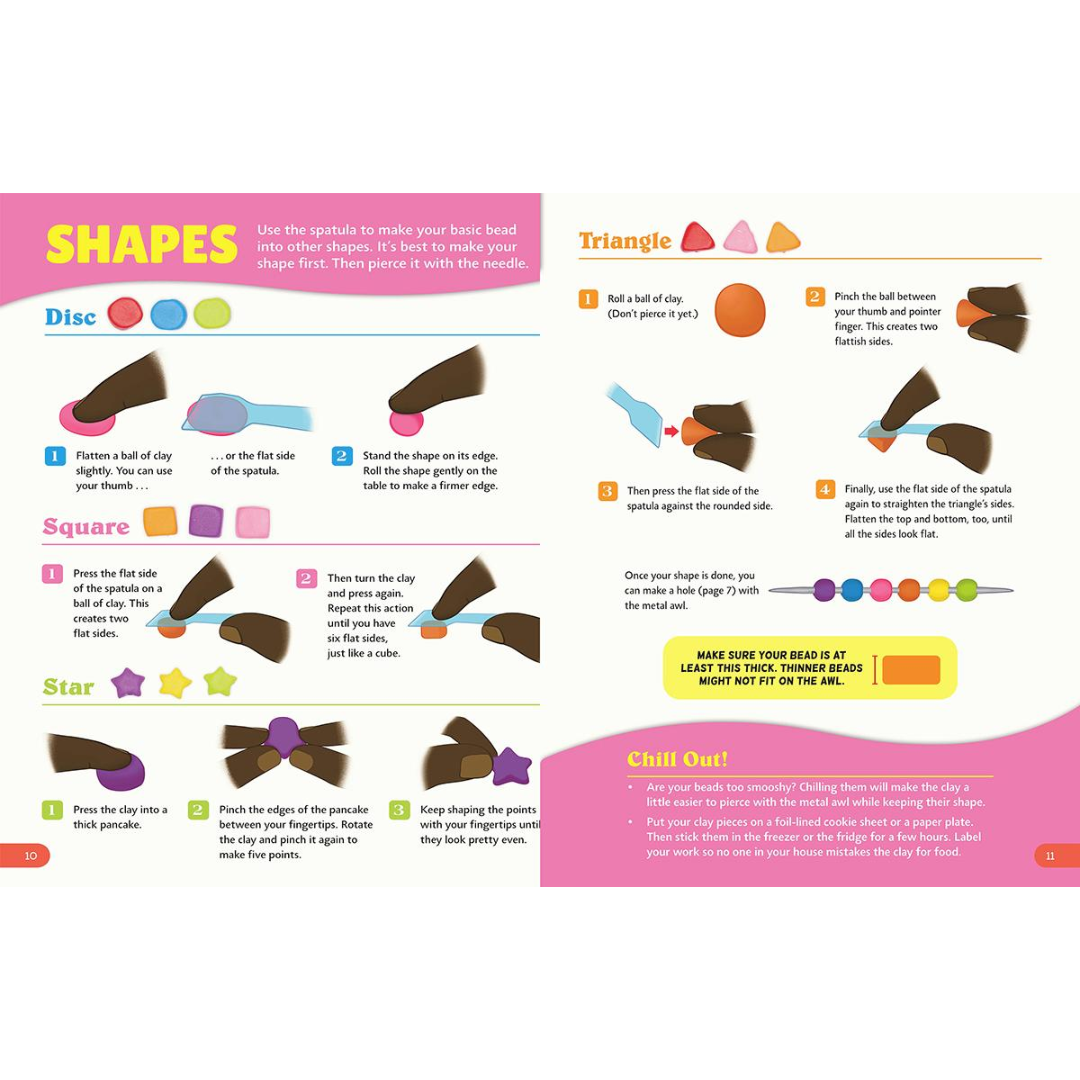 SHAPES

Use the spatula to make your basic bead into other shapes. It's best to make your shape first. Then pierce it with the needle.

Disc

1 Flatten a ball of clay slightly. You can use your thumb . . .

. . . or the flat side of the spatula.

2 Stand the shape on its edge. Roll the shape gently on the table to make a firmer edge.

Square

1 Press the flat side of the spatula on a ball of clay. This creates two flat sides.

2 Then turn the clay and press again. Repeat this action until you have six flat sides, just like a cube.

Star

1 Press the clay into a thick pancake.

2 Pinch the edges of the pancake between your fingertips. Rotate the clay and pinch it again to make five points.

3 Keep shaping the points with your fingertips until they look pretty even.

10

Triangle

1 Roll a ball of clay. (Don't pierce it yet.)

2 Pinch the ball between your thumb and pointer finger. This creates two flattish sides.

3 Then press the flat side of the spatula against the rounded side.

4 Finally, use the flat side of the spatula again to straighten the triangle's sides. Flatten the top and bottom, too, until all the sides look flat.

Once your shape is done, you can make a hole (page 7) with the metal awl.

MAKE SURE YOUR BEAD IS AT LEAST THIS THICK. THINNER BEADS MIGHT NOT FIT ON THE AWL.

Chill Out!

• Are your beads too smooshy? Chilling them will make the clay a little easier to pierce with the metal awl while keeping their shape.

• Put your clay pieces on a foil-lined cookie sheet or a paper plate. Then stick them in the freezer or the fridge for a few hours. Label your work so no one in your house mistakes the clay for food.

11